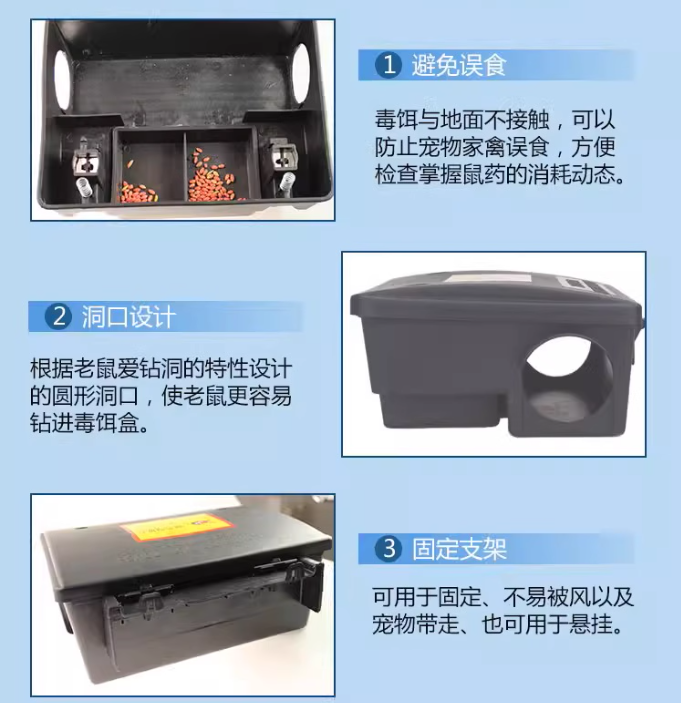 1 避免误食

毒饵与地面不接触，可以防止宠物家禽误食，方便检查掌握鼠药的消耗动态。

2 洞口设计

根据老鼠爱钻洞的特性设计的圆形洞口，使老鼠更容易钻进毒饵盒。

3 固定支架

可用于固定、不易被风以及宠物带走、也可用于悬挂。