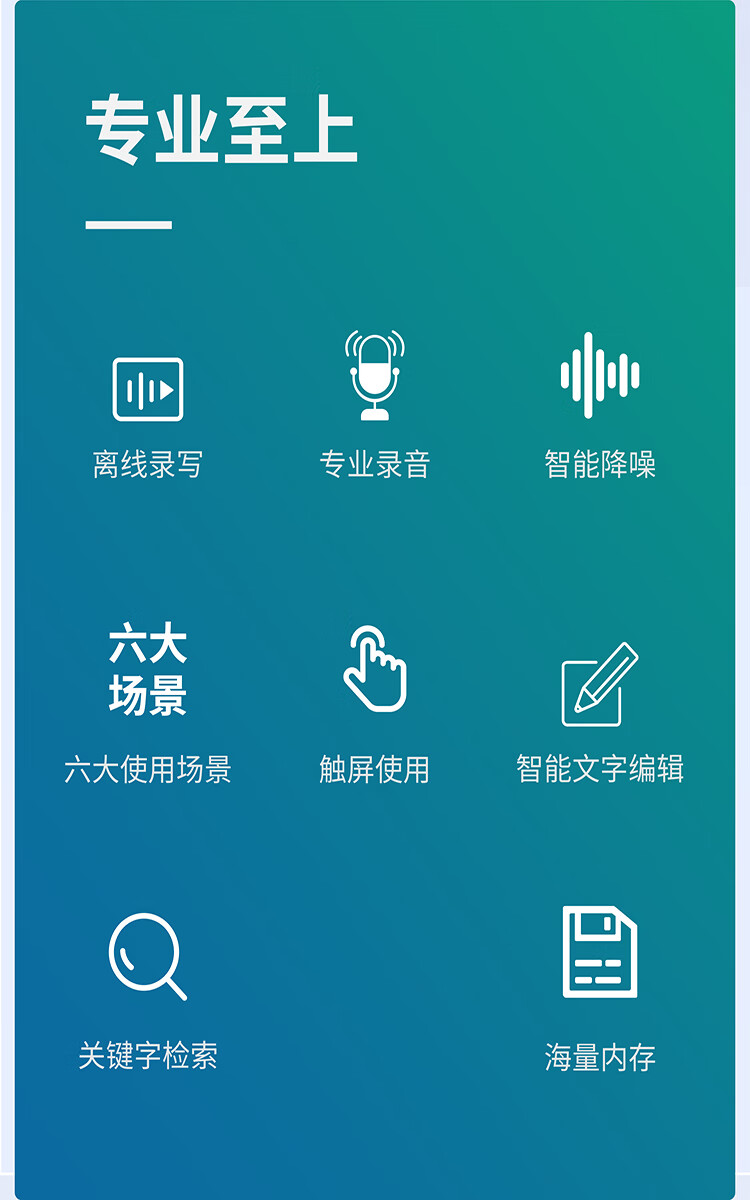 专业至上

离线录写

专业录音

智能降噪

六大
场景

六大使用场景

触屏使用

智能文字编辑

关键字检索

海量内存