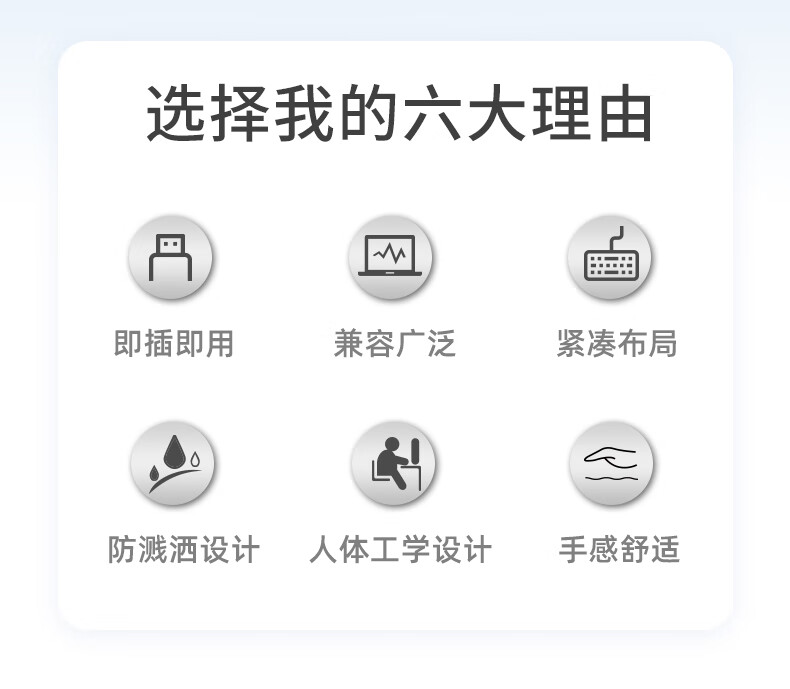 选择我的六大理由

即插即用

兼容广泛

紧凑布局

防溅洒设计

人体工学设计

手感舒适