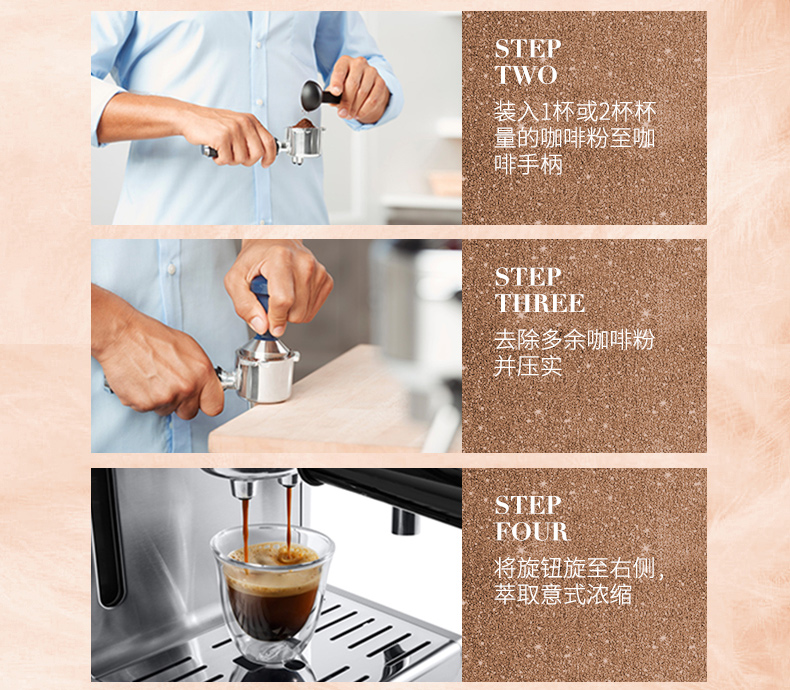 STEP TWO
装入1杯或2杯杯量的咖啡粉至咖啡手柄

STEP THREE
去除多余咖啡粉并压实

STEP FOUR
将旋钮旋至右侧，萃取意式浓缩