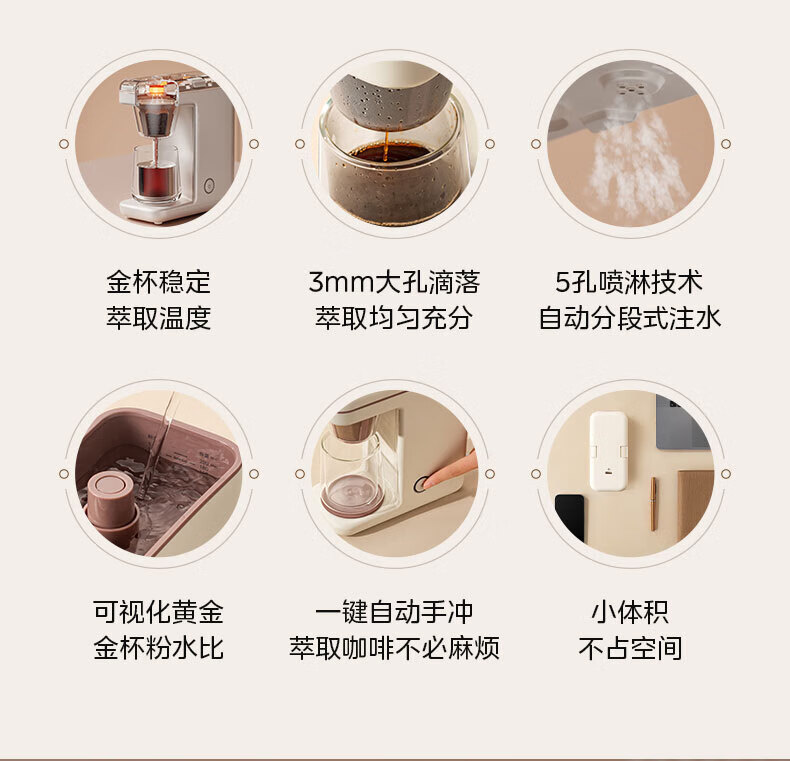 金杯稳定
萃取温度

3mm大孔滴落
萃取均匀充分

5孔喷淋技术
自动分段式注水

可视化黄金
金杯粉水比

一键自动手冲
萃取咖啡不必麻烦

小体积
不占空间