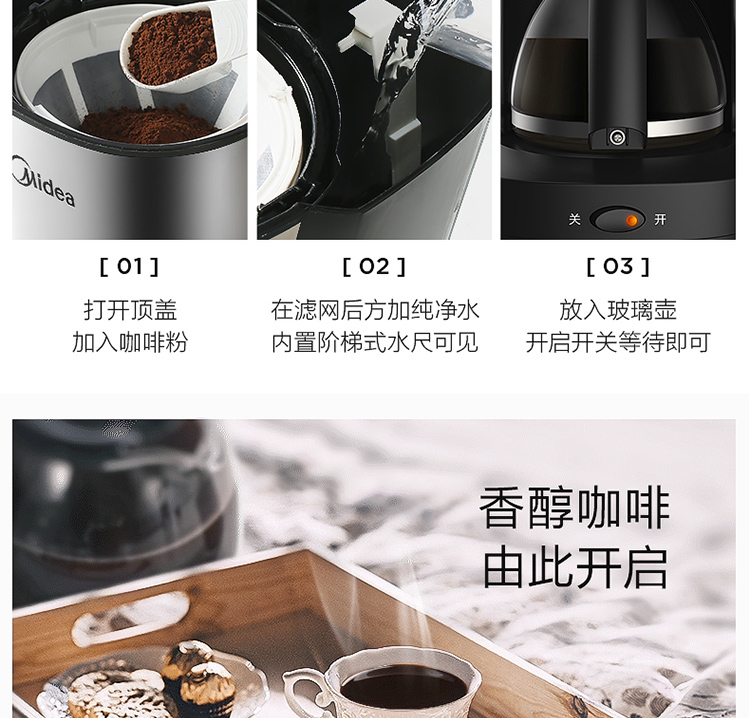 Midea

关 开

[ 01 ]

打开顶盖
加入咖啡粉

[ 02 ]

在滤网后方加纯净水
内置阶梯式水尺可见

[ 03 ]

放入玻璃壶
开启开关等待即可

香醇咖啡
由此开启