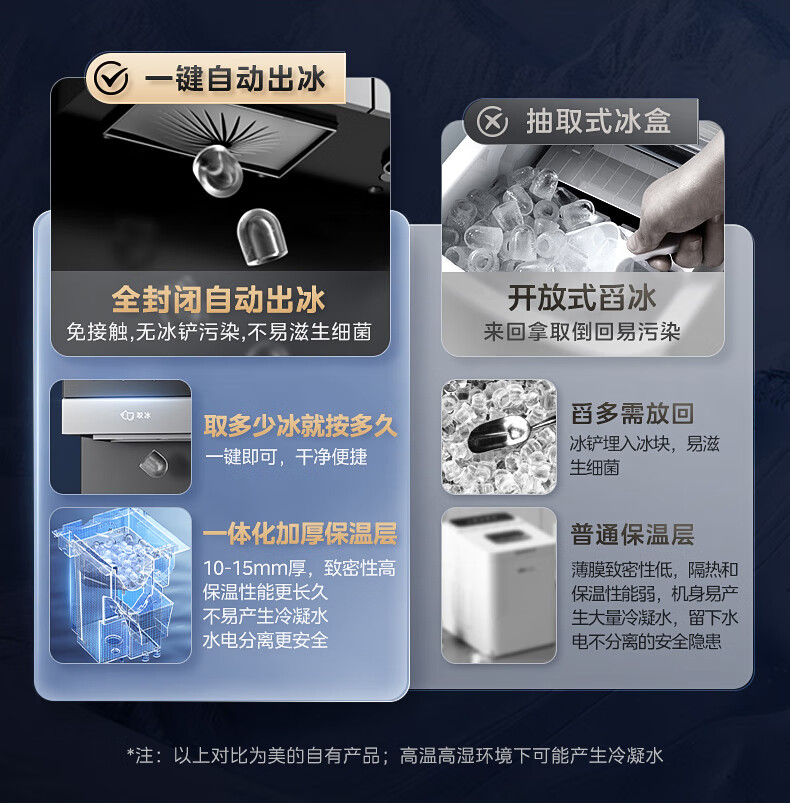 一键自动出冰

全封闭自动出冰
免接触,无冰铲污染,不易滋生细菌

取冰

取多少冰就按多久
一键即可，干净便捷

一体化加厚保温层
10-15mm厚，致密性高
保温性能更长久
不易产生冷凝水
水电分离更安全

抽取式冰盒

开放式舀冰
来回拿取倒回易污染

舀多需放回
冰铲埋入冰块，易滋生细菌

普通保温层
薄膜致密性低，隔热和保温性能弱，机身易产生大量冷凝水，留下水电不分离的安全隐患

*注：以上对比为美的自有产品；高温高湿环境下可能产生冷凝水