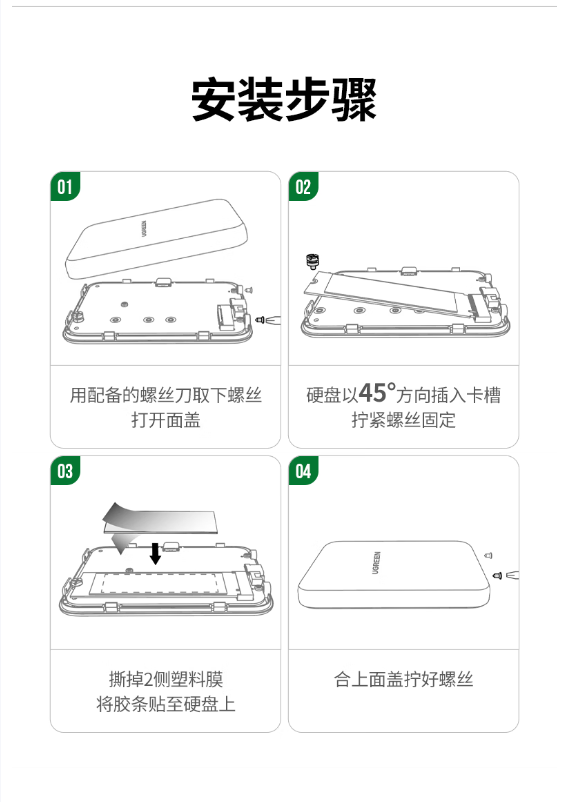 安装步骤

01

UGREEN

用配备的螺丝刀取下螺丝
打开面盖

02

硬盘以45°方向插入卡槽
拧紧螺丝固定

03

撕掉2侧塑料膜
将胶条贴至硬盘上

04

UGREEN

合上面盖拧好螺丝