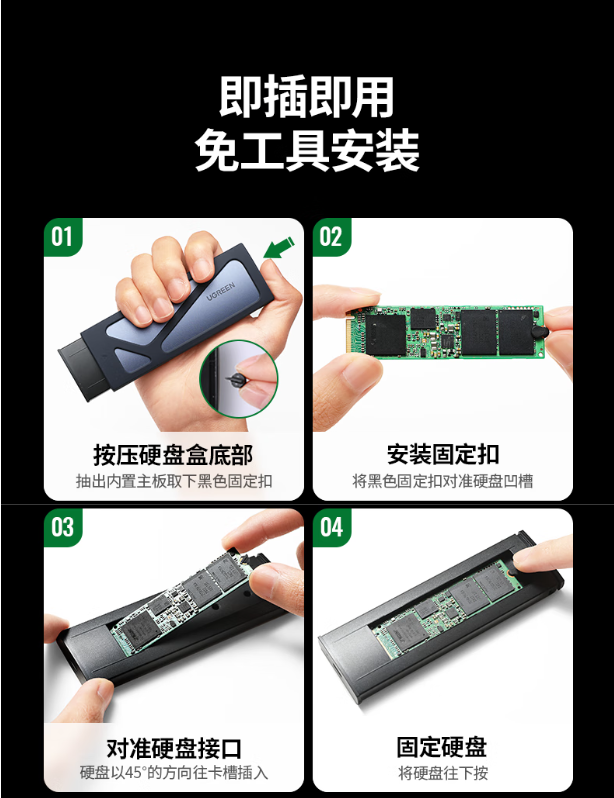 即插即用
免工具安装

01
UGREEN
按压硬盘盒底部
抽出内置主板取下黑色固定扣

02
安装固定扣
将黑色固定扣对准硬盘凹槽

03
对准硬盘接口
硬盘以45°的方向往卡槽插入

04
固定硬盘
将硬盘往下按