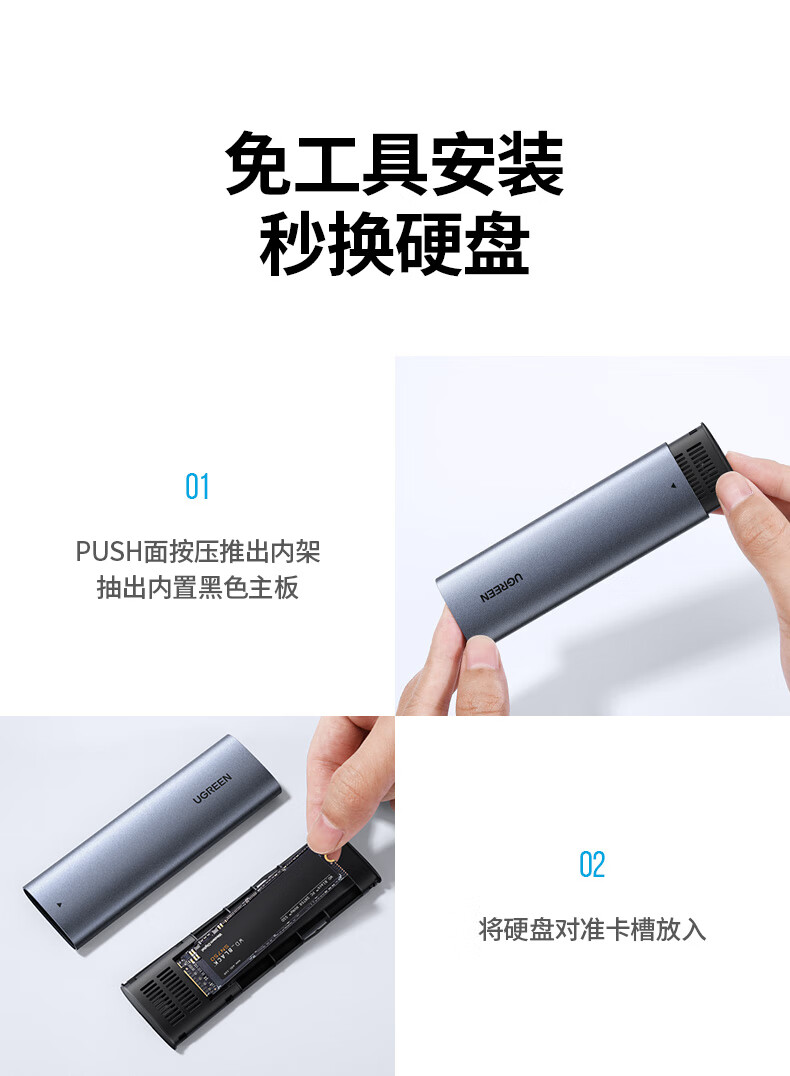 免工具安装
秒换硬盘

01

PUSH面按压推出内架
抽出内置黑色主板

UGREEN

UGREEN

02

将硬盘对准卡槽放入