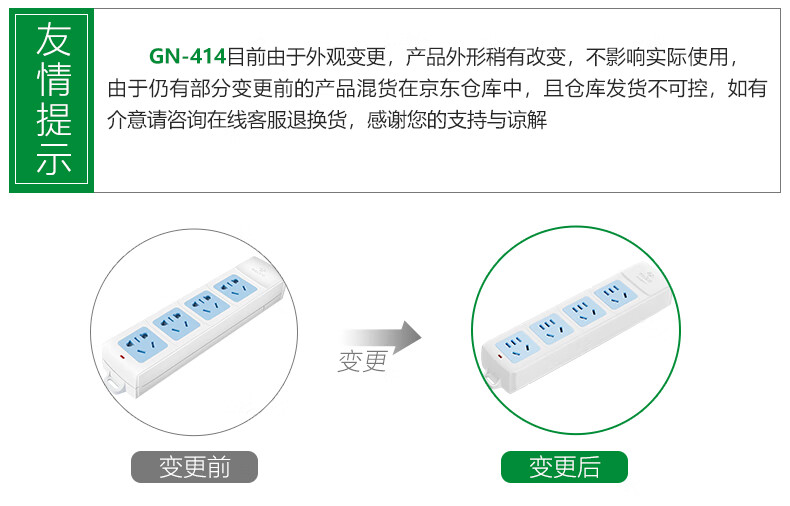 友情提示

GN-414目前由于外观变更，产品外形稍有改变，不影响实际使用，由于仍有部分变更前的产品混货在京东仓库中，且仓库发货不可控，如有介意请咨询在线客服退换货，感谢您的支持与谅解

变更

变更前

变更后