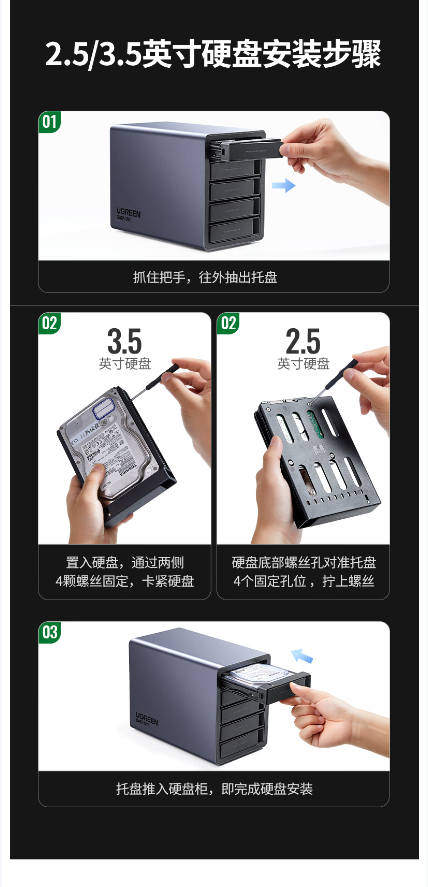 2.5/3.5英寸硬盘安装步骤

01

UGREEN

抓住把手，往外抽出托盘

02

3.5
英寸硬盘

置入硬盘，通过两侧4颗螺丝固定，卡紧硬盘

02

2.5
英寸硬盘

硬盘底部螺丝孔对准托盘4个固定孔位，拧上螺丝

03

UGREEN

托盘推入硬盘柜，即完成硬盘安装