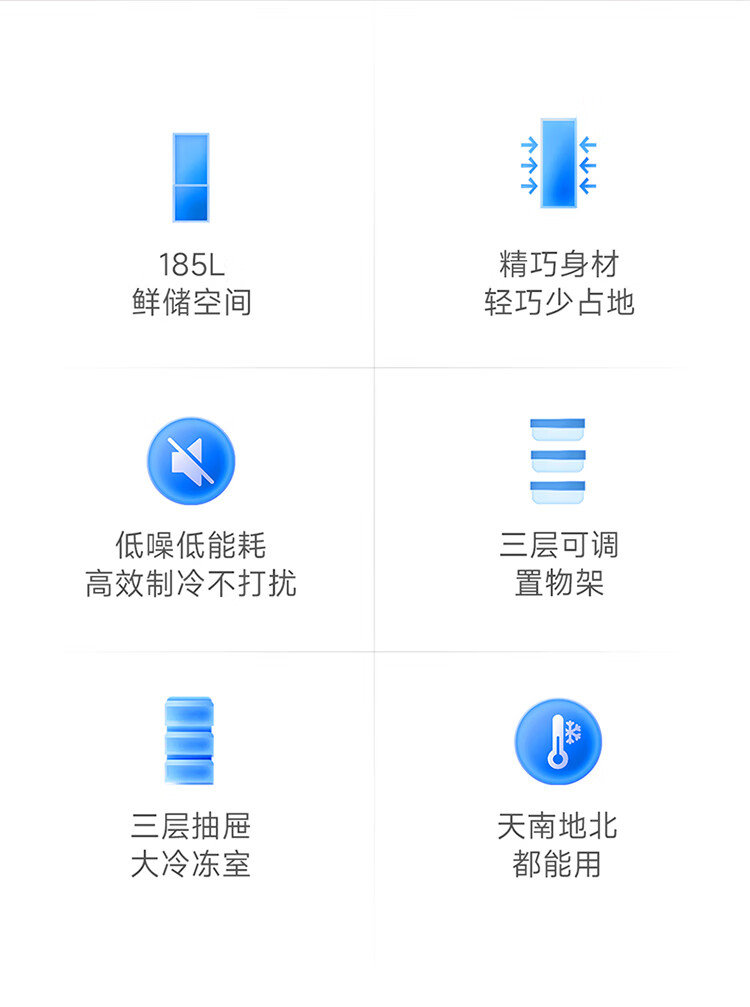 185L
鲜储空间

精巧身材
轻巧少占地

低噪低能耗
高效制冷不打扰

三层可调
置物架

三层抽屉
大冷冻室

天南地北
都能用